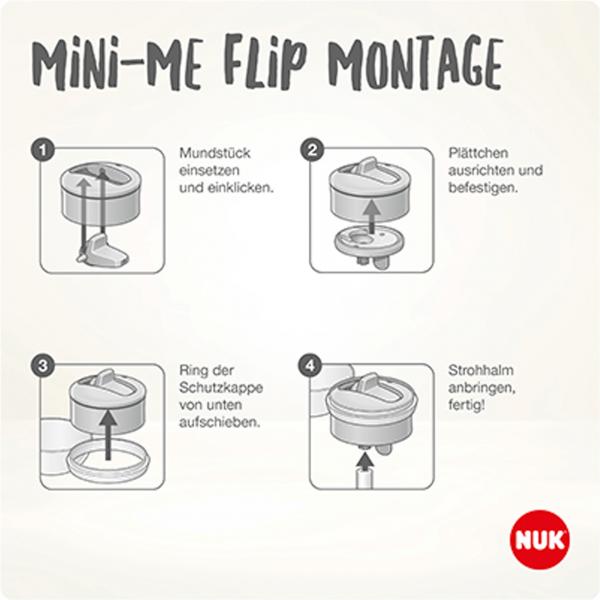 MiNi-ME FLiP MONTAGE

1
Mundstück einsetzen und einklicken.

2
Plättchen ausrichten und befestigen.

3
Ring der Schutzkappe von unten aufschieben.

4
Strohhalm anbringen, fertig!

NUK